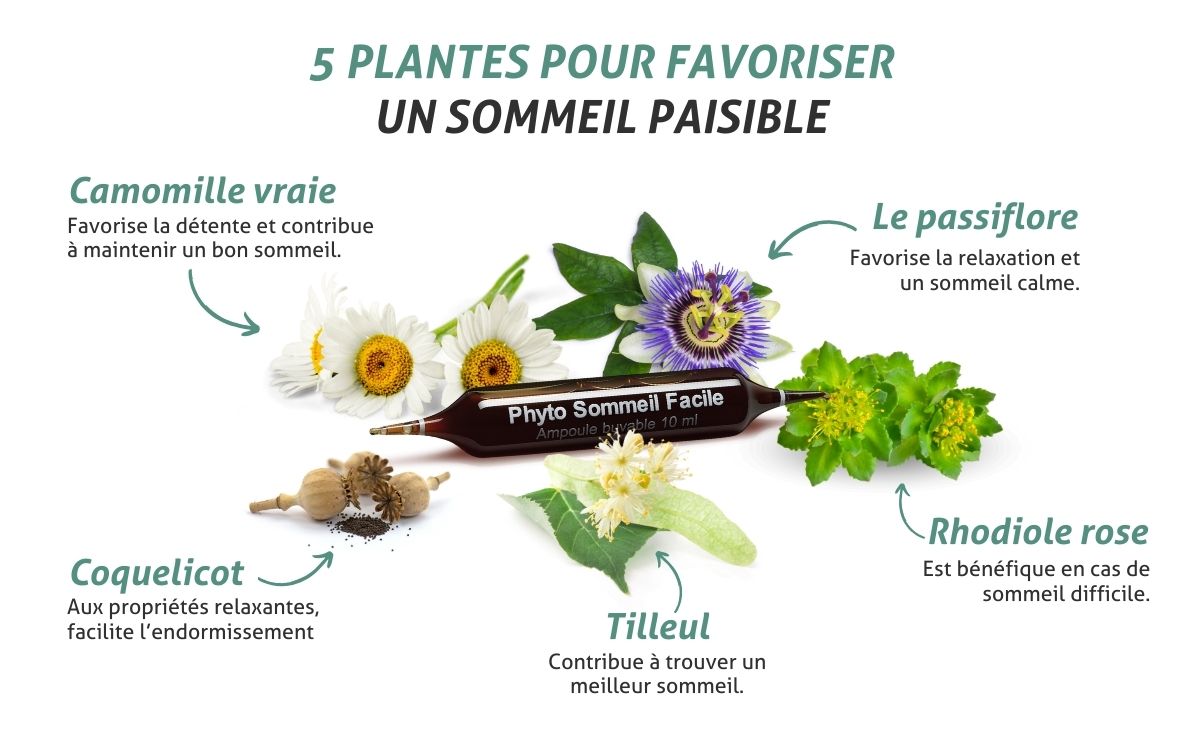 5 PLANTES POUR FAVORISER
UN SOMMEIL PAISIBLE

Camomille vraie
Favorise la détente et contribue à maintenir un bon sommeil.

Le passiflore
Favorise la relaxation et un sommeil calme.

Phyto Sommeil Facile
Ampoule buvable 10 ml

Coquelicot
Aux propriétés relaxantes, facilite l'endormissement

Tilleul
Contribue à trouver un meilleur sommeil.

Rhodiole rose
Est bénéfique en cas de sommeil difficile.